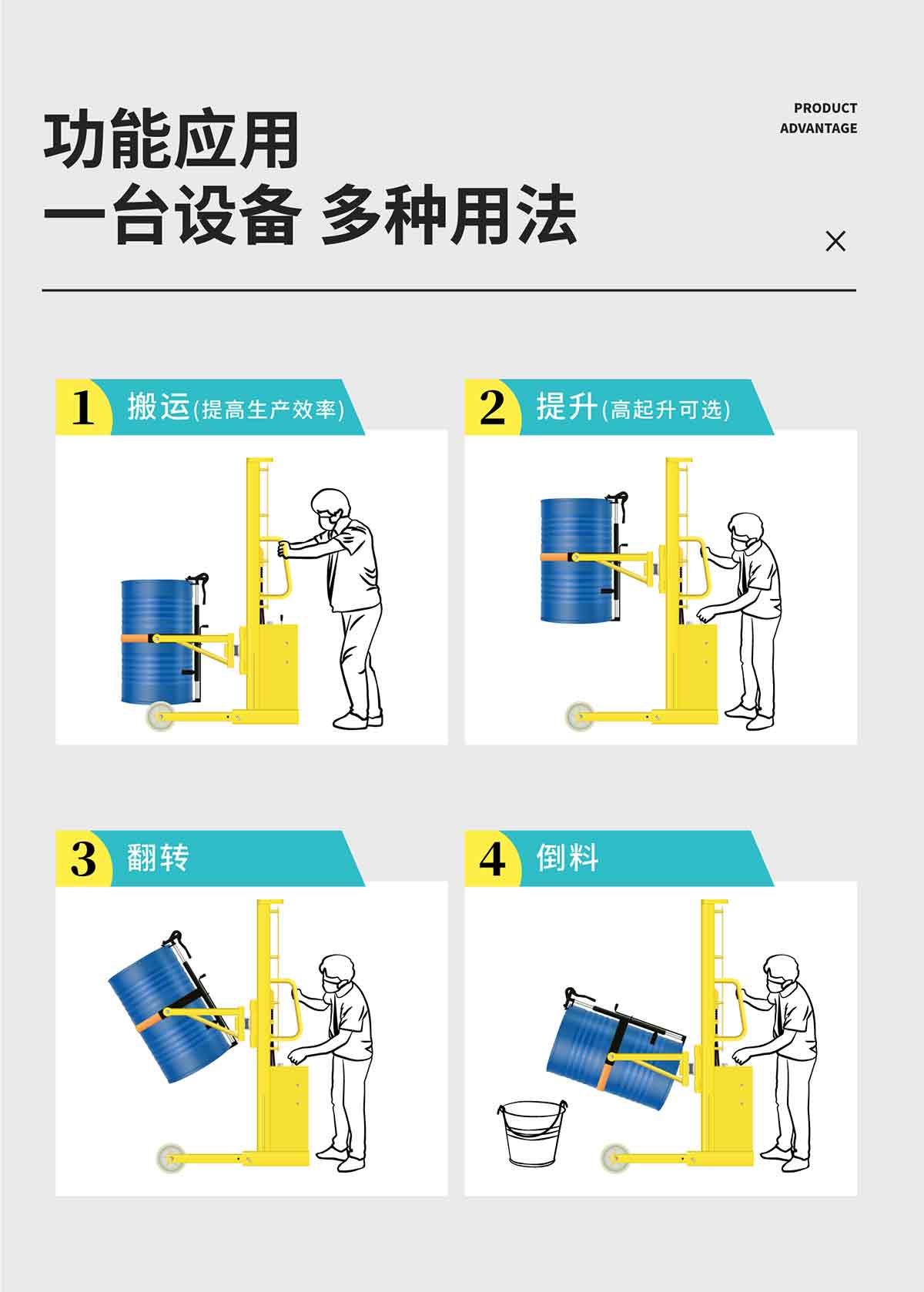 功能应用
一台设备 多种用法

PRODUCT
ADVANTAGE

×

1 搬运(提高生产效率)

2 提升(高起升可选)

3 翻转

4 倒料